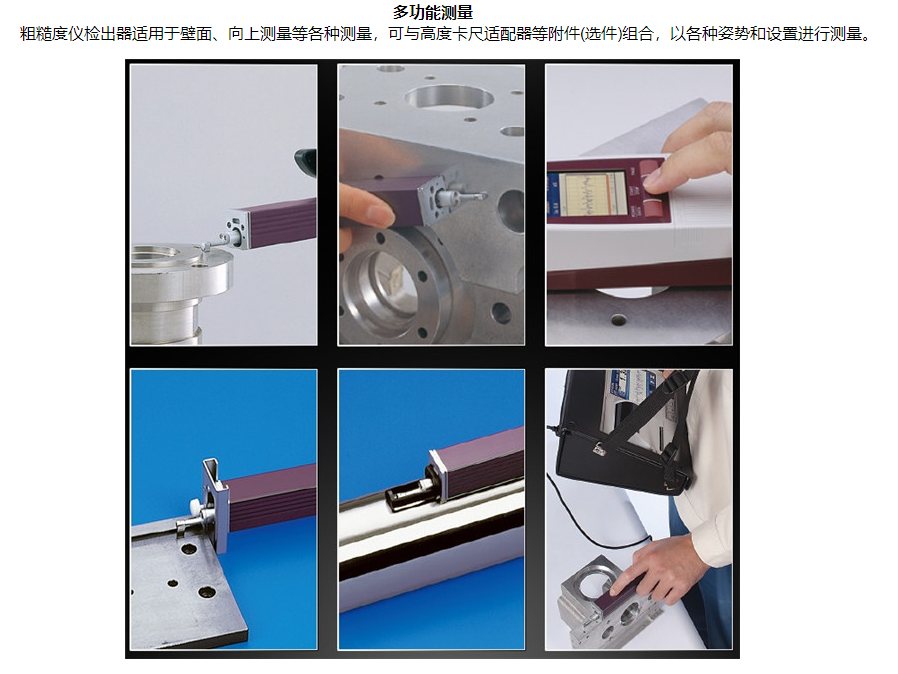 多功能测量
粗糙度仪检出器适用于壁面、向上测量等各种测量，可与高度卡尺适配器等附件(选件)组合，以各种姿势和设置进行测量。